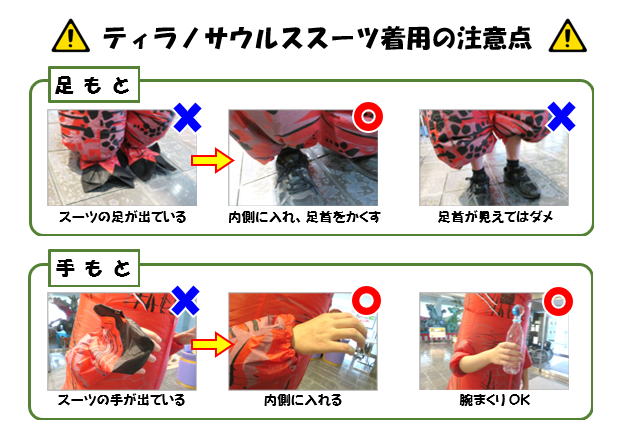 ティラノサウルススーツ着用の注意点

足もと

スーツの足が出ている

内側に入れ、足首をかくす

足首が見えてはダメ

手もと

スーツの手が出ている

内側に入れる

腕まくりOK